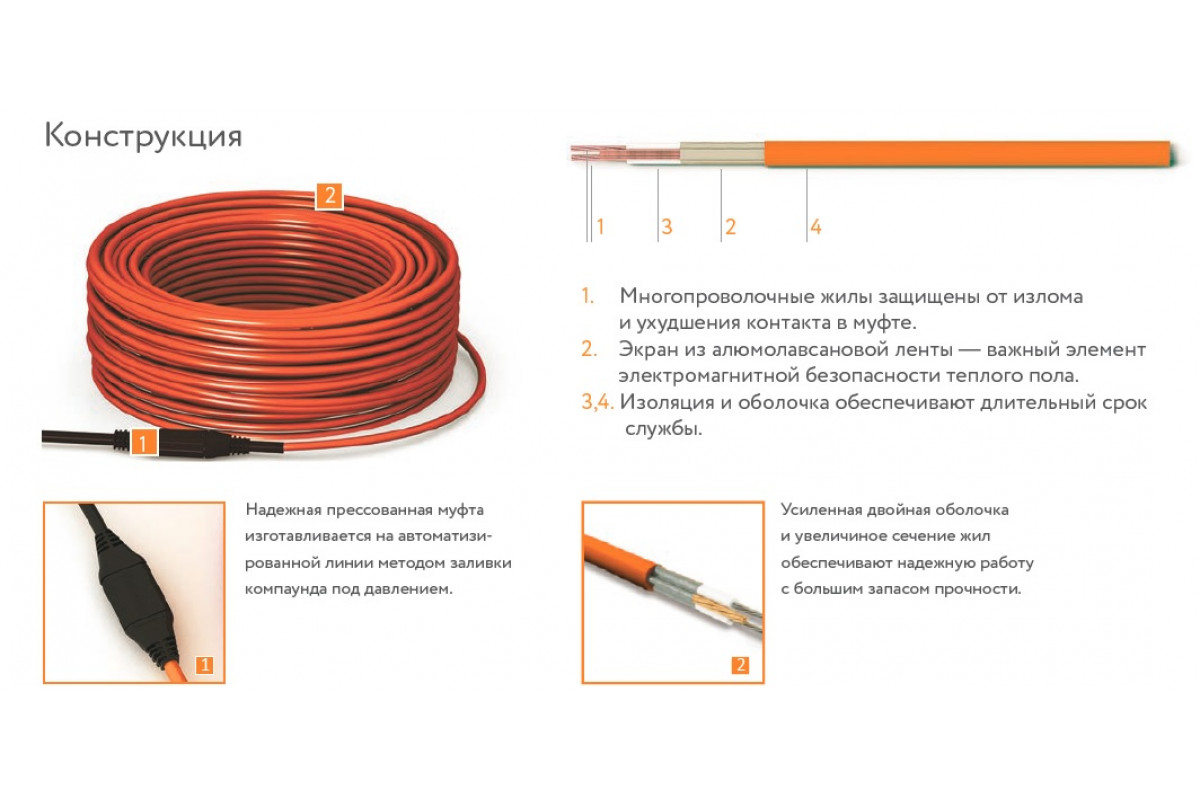 Конструкция

2

1

1 3 2 4

1. Многопроволочные жилы защищены от излома и ухудшения контакта в муфте.
2. Экран из алюмолавсановой ленты — важный элемент электромагнитной безопасности теплого пола.
3,4. Изоляция и оболочка обеспечивают длительный срок службы.

Надежная прессованная муфта изготавливается на автоматизированной линии методом заливки компаунда под давлением.

1

Усиленная двойная оболочка и увеличиное сечение жил обеспечивают надежную работу с большим запасом прочности.

2